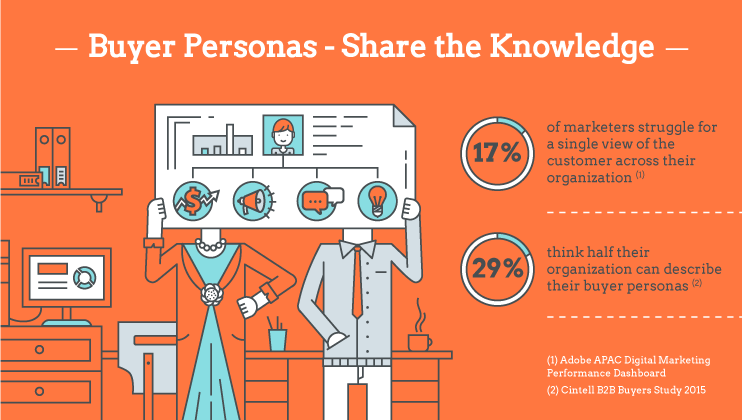 — Buyer Personas - Share the Knowledge —

17%

of marketers struggle for a single view of the customer across their organization $^{(1)}$

29%

think half their organization can describe their buyer personas $^{(2)}$

(1) Adobe APAC Digital Marketing Performance Dashboard

(2) Cintell B2B Buyers Study 2015